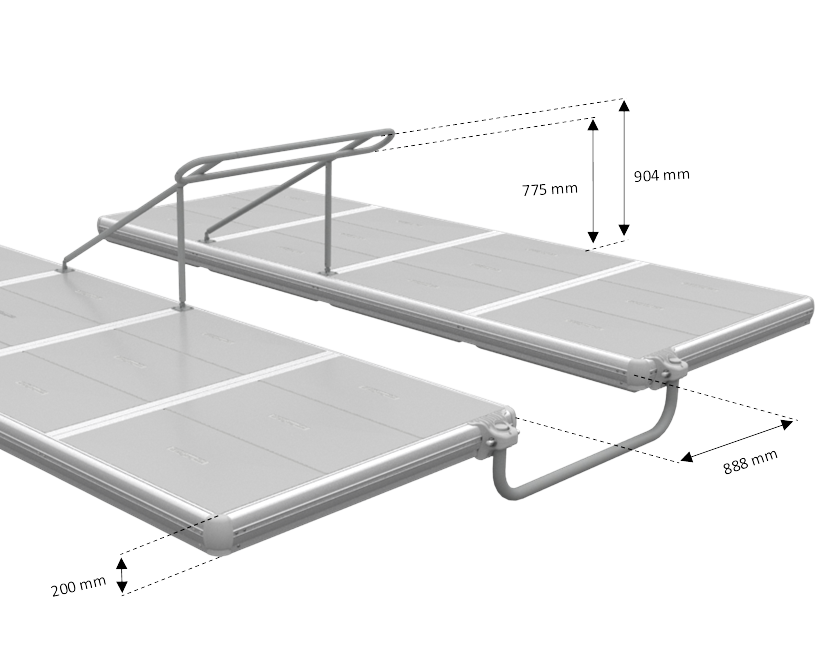 775 mm

904 mm

888 mm

200 mm