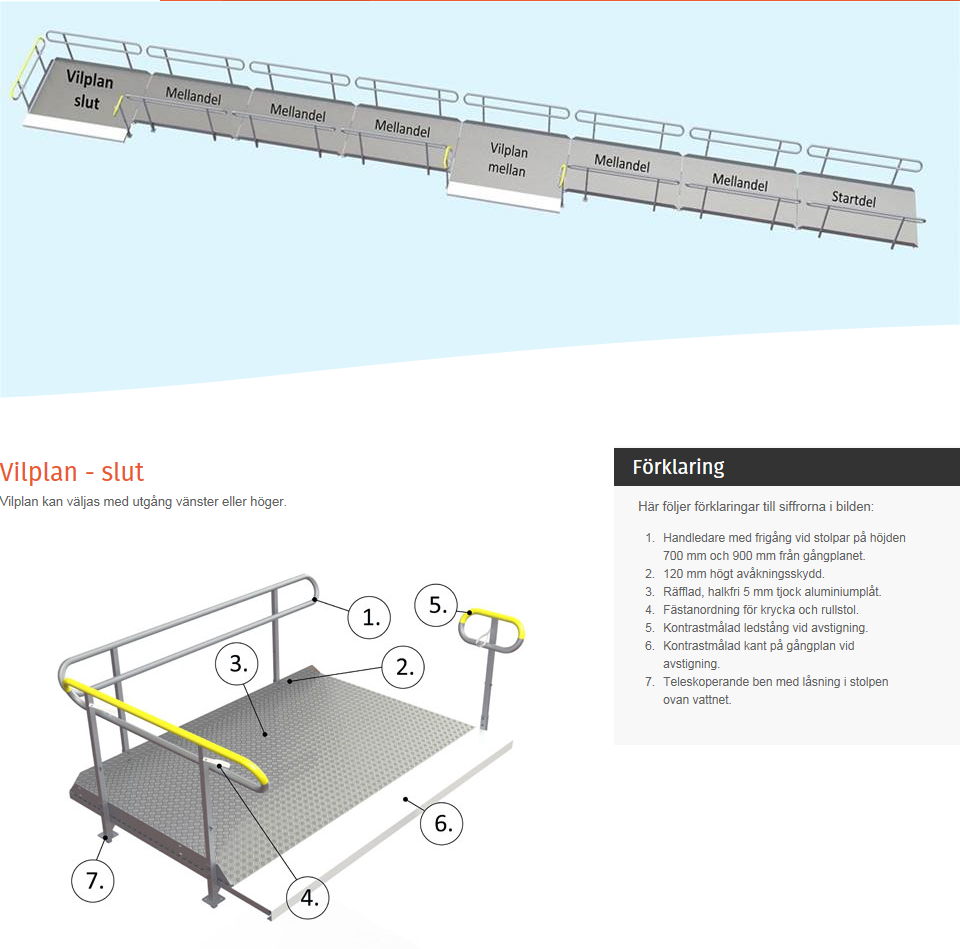 Vilplan slut

Mellandel

Mellandel

Mellandel

Vilplan mellan

Mellandel

Mellandel

Startdel

Vilplan - slut

Vilplan kan väljas med utgång vänster eller höger.

1.
2.
3.
4.
5.
6.
7.

Förklaring

Här följer förklaringar till siffrorna i bilden:

1. Handledare med frigång vid stolpar på höjden 700 mm och 900 mm från gångplanet.
2. 120 mm högt avåkningsskydd.
3. Räfflad, halkfri 5 mm tjock aluminiumplåt.
4. Fästanordning för krycka och rullstol.
5. Kontrastmålad ledstång vid avstigning.
6. Kontrastmålad kant på gångplan vid avstigning.
7. Teleskoperande ben med låsning i stolpen ovan vattnet.