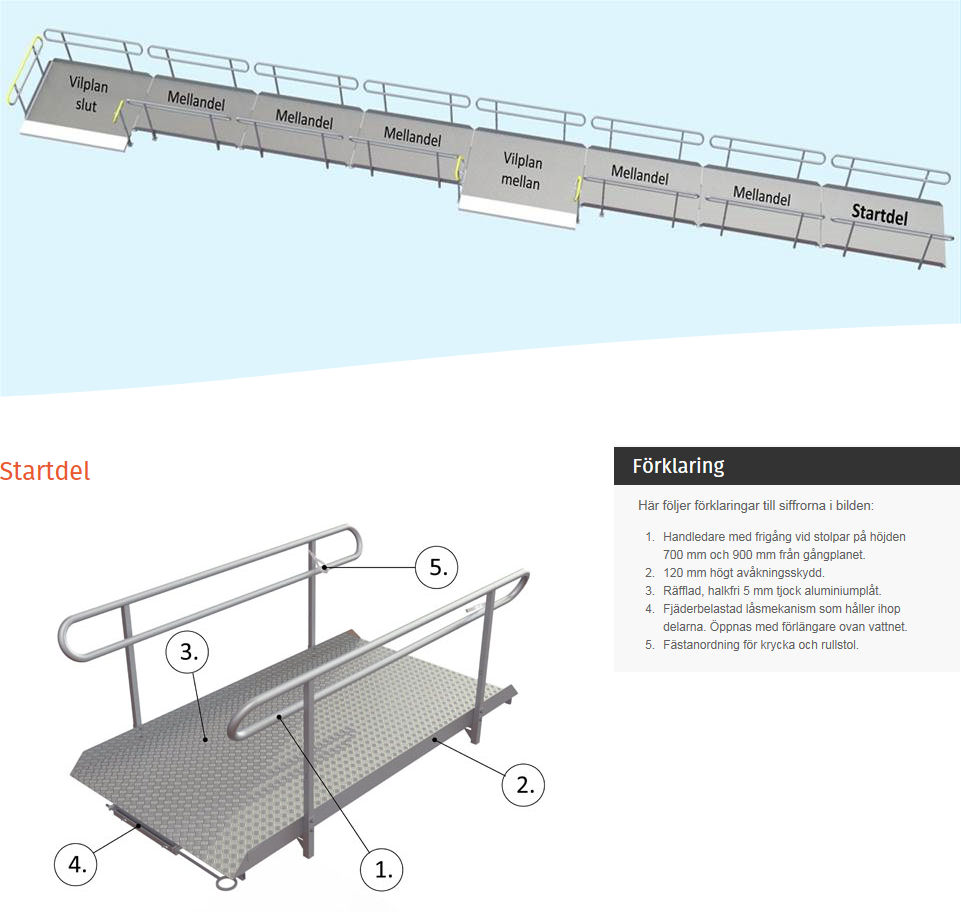 Vilplan slut
Mellandel
Mellandel
Mellandel
Vilplan mellan
Mellandel
Mellandel
Startdel

Startdel

5.
3.
2.
4.
1.

Förklaring

Här följer förklaringar till siffrorna i bilden:

1. Handledare med frigång vid stolpar på höjden 700 mm och 900 mm från gångplanet.
2. 120 mm högt avåkningsskydd.
3. Räfflad, halkfri 5 mm tjock aluminiumplåt.
4. Fjäderbelastad låsmekanism som håller ihop delarna. Öppnas med förlängare ovan vattnet.
5. Fästanordning för krycka och rullstol.