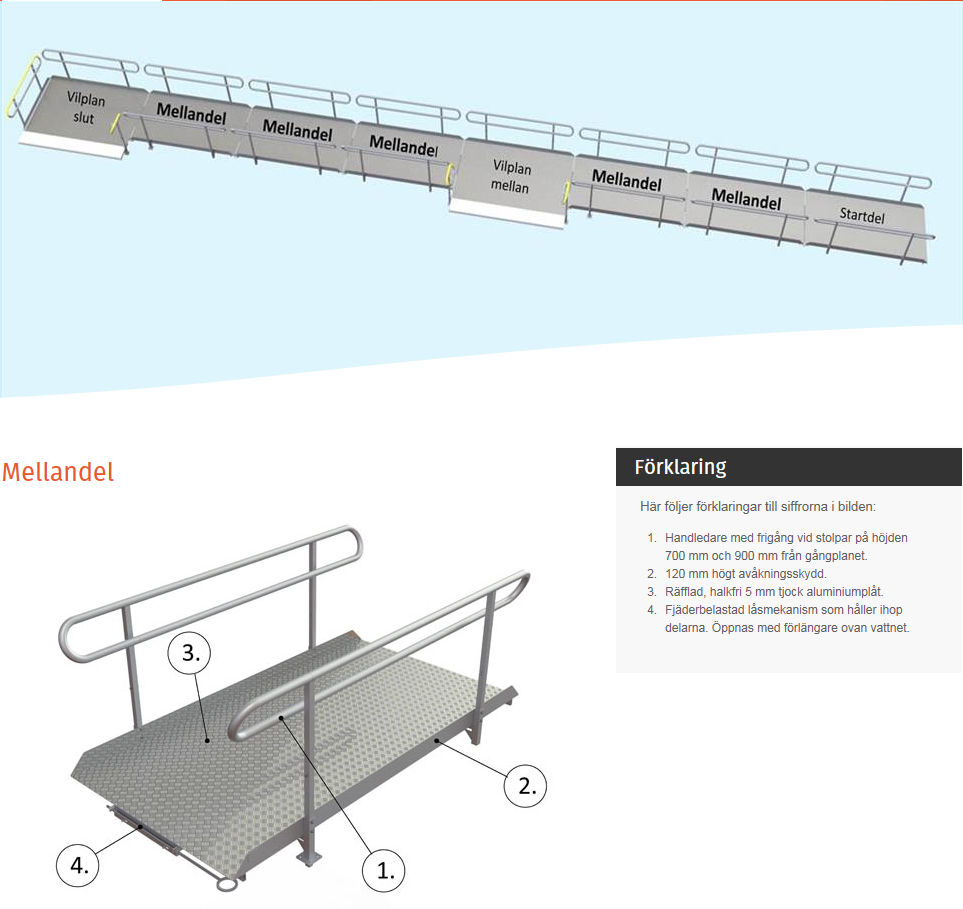 Vilplan slut

Mellandel

Mellandel

Mellandel

Vilplan mellan

Mellandel

Mellandel

Startdel

Mellandel

3.

2.

4.

1.

Förklaring

Här följer förklaringar till siffrorna i bilden:

1. Handledare med frigång vid stolpar på höjden 700 mm och 900 mm från gångplanet.
2. 120 mm högt avåkningsskydd.
3. Räfflad, halkfri 5 mm tjock aluminiumplåt.
4. Fjäderbelastad låsmekanism som håller ihop delarna. Öppnas med förlängare ovan vattnet.